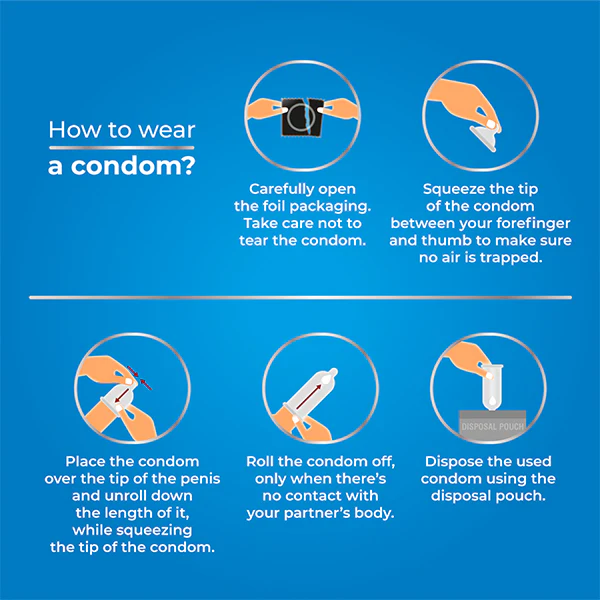 How to wear
a condom?

Carefully open the foil packaging. Take care not to tear the condom.

Squeeze the tip of the condom between your forefinger and thumb to make sure no air is trapped.

Place the condom over the tip of the penis and unroll down the length of it, while squeezing the tip of the condom.

Roll the condom off, only when there's no contact with your partner's body.

DISPOSAL POUCH

Dispose the used condom using the disposal pouch.